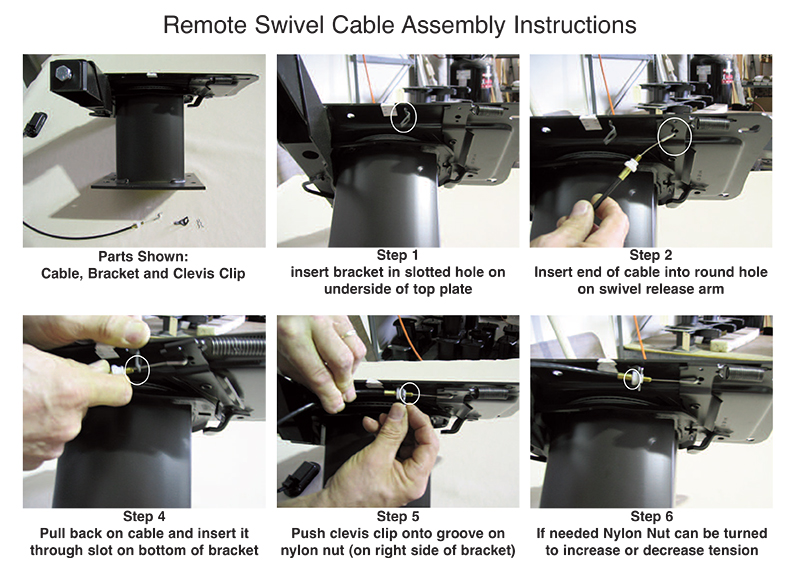 Remote Swivel Cable Assembly Instructions

Parts Shown:
Cable, Bracket and Clevis Clip

Step 1
insert bracket in slotted hole on underside of top plate

Step 2
Insert end of cable into round hole on swivel release arm

Step 4
Pull back on cable and insert it through slot on bottom of bracket

Step 5
Push clevis clip onto groove on nylon nut (on right side of bracket)

Step 6
If needed Nylon Nut can be turned to increase or decrease tension